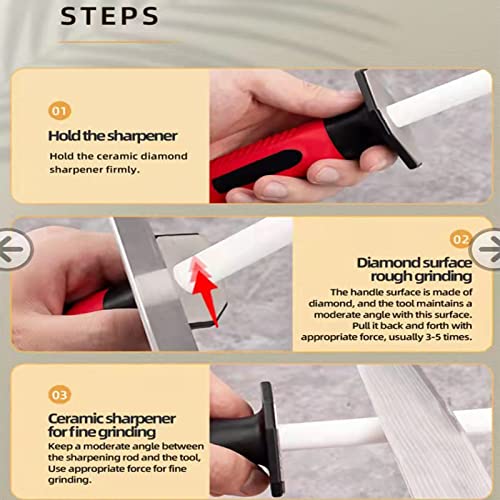 STEPS

01

Hold the sharpener

Hold the ceramic diamond sharpener firmly.

02

Diamond surface rough grinding

The handle surface is made of diamond, and the tool maintains a moderate angle with this surface. Pull it back and forth with appropriate force, usually 3-5 times.

03

Ceramic sharpener for fine grinding

Keep a moderate angle between the sharpening rod and the tool, Use appropriate force for fine grinding.