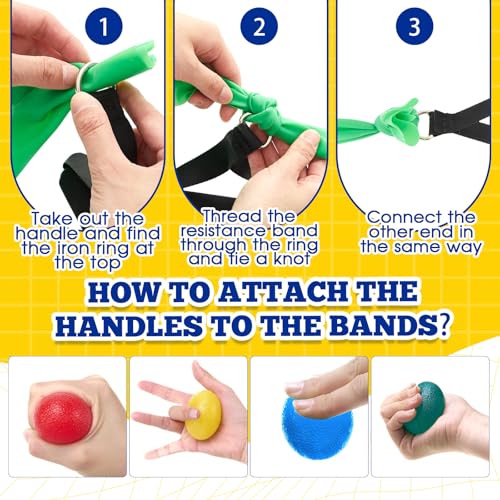 1

Take out the handle and find the iron ring at the top

2

Thread the resistance band through the ring and tie a knot

3

Connect the other end in the same way

HOW TO ATTACH THE HANDLES TO THE BANDS?