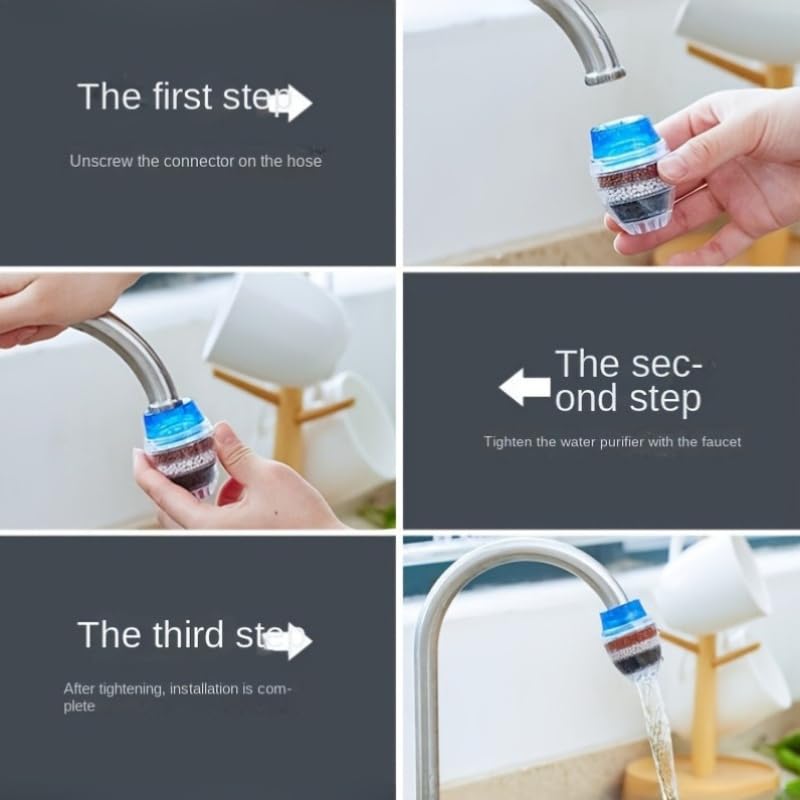 The first step

Unscrew the connector on the hose

The second step

Tighten the water purifier with the faucet

The third step

After tightening, installation is complete