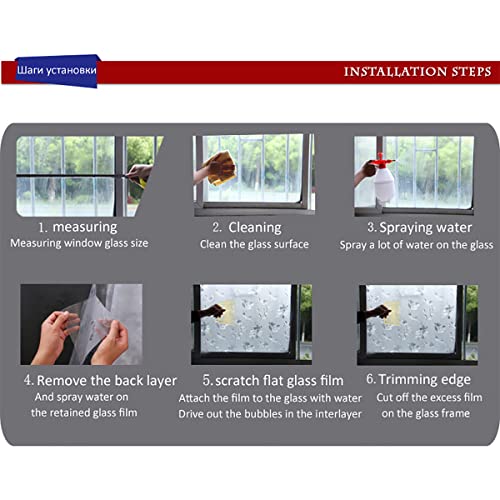 Шаги установки

INSTALLATION STEPS

1. measuring
Measuring window glass size

2. Cleaning
Clean the glass surface

3. Spraying water
Spray a lot of water on the glass

4. Remove the back layer
And spray water on the retained glass film

5. scratch flat glass film
Attach the film to the glass with water
Drive out the bubbles in the interlayer

6. Trimming edge
Cut off the excess film on the glass frame