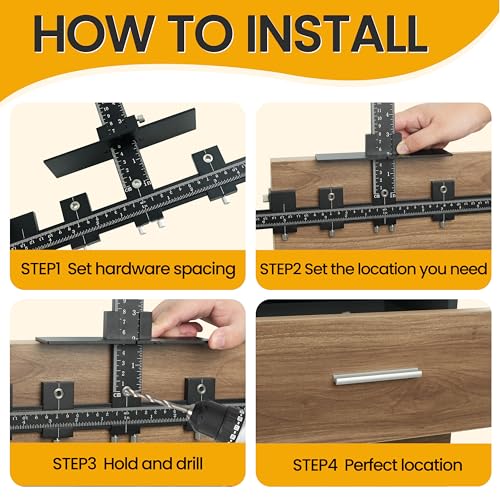 HOW TO INSTALL

STEP1 Set hardware spacing

STEP2 Set the location you need

STEP3 Hold and drill

STEP4 Perfect location