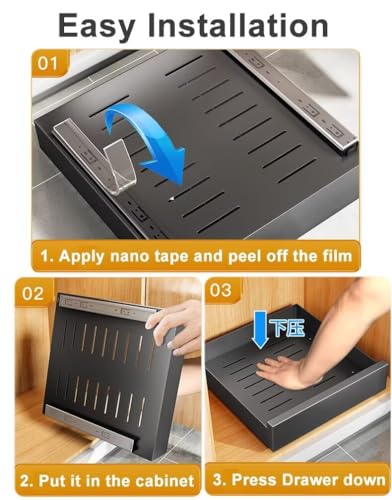 Easy Installation

01

1. Apply nano tape and peel off the film

02

2. Put it in the cabinet

03

下压

3. Press Drawer down