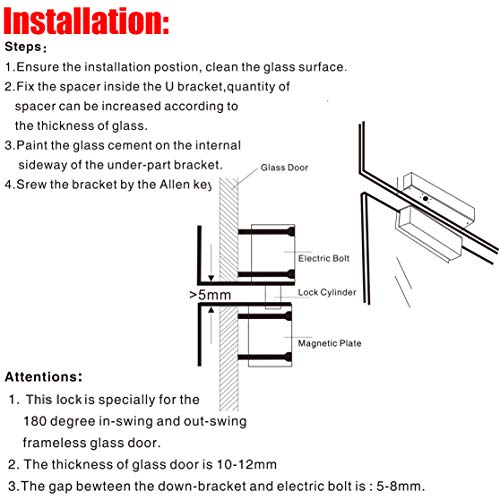 Installation:

Steps:

1.Ensure the installation postion, clean the glass surface.

2.Fix the spacer inside the U bracket,quantity of spacer can be increased according to the thickness of glass.

3.Paint the glass cement on the internal sideway of the under-part bracket.

4.Srew the bracket by the Allen key

Glass Door

Electric Bolt

>5mm

Lock Cylinder

Magnetic Plate

Attentions:

1. This lock is specially for the 180 degree in-swing and out-swing frameless glass door.

2. The thickness of glass door is 10-12mm

3.The gap bewteen the down-bracket and electric bolt is : 5-8mm.