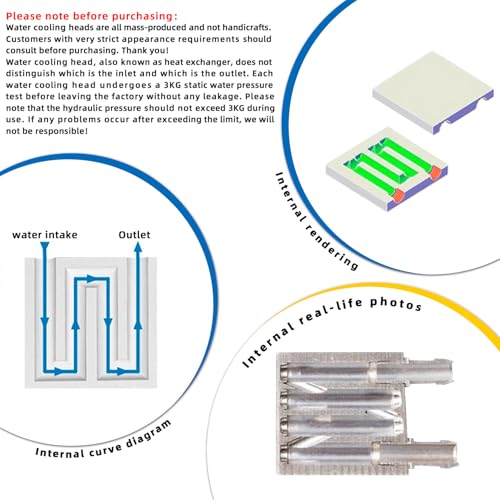 Please note before purchasing:
Water cooling heads are all mass-produced and not handicrafts. Customers with very strict appearance requirements should consult before purchasing. Thank you!
Water cooling head, also known as heat exchanger, does not distinguish which is the inlet and which is the outlet. Each water cooling head undergoes a 3KG static water pressure test before leaving the factory without any leakage. Please note that the hydraulic pressure should not exceed 3KG during use. If any problems occur after exceeding the limit, we will not be responsible!

Internal rendering

water intake

Outlet

Internal curve diagram

Internal real-life photos