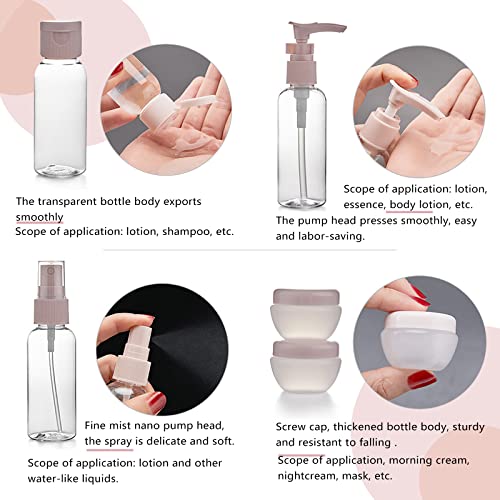 The transparent bottle body exports smoothly
Scope of application: lotion, shampoo, etc.

Scope of application: lotion, essence, body lotion, etc.
The pump head presses smoothly, easy and labor-saving.

Fine mist nano pump head, the spray is delicate and soft.
Scope of application: lotion and other water-like liquids.

Screw cap, thickened bottle body, sturdy and resistant to falling .
Scope of application, morning cream, nightcream, mask, etc.