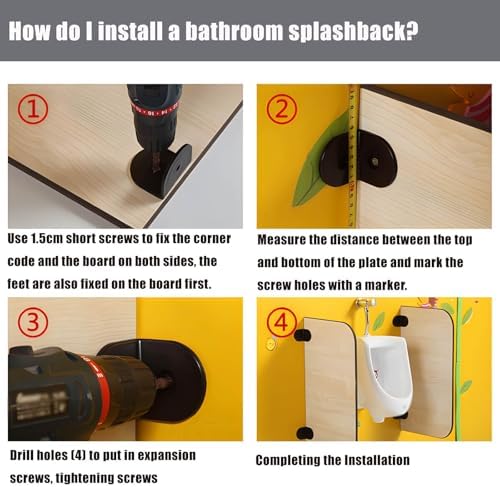 How do I install a bathroom splashback?

①

Use 1.5cm short screws to fix the corner code and the board on both sides, the feet are also fixed on the board first.

②

Measure the distance between the top and bottom of the plate and mark the screw holes with a marker.

③

Drill holes (4) to put in expansion screws, tightening screws

④

Completing the Installation