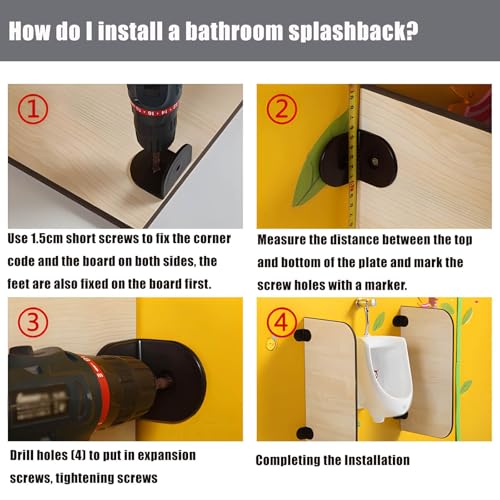 How do I install a bathroom splashback?

①

Use 1.5cm short screws to fix the corner code and the board on both sides, the feet are also fixed on the board first.

②

Measure the distance between the top and bottom of the plate and mark the screw holes with a marker.

③

Drill holes (4) to put in expansion screws, tightening screws

④

Completing the Installation