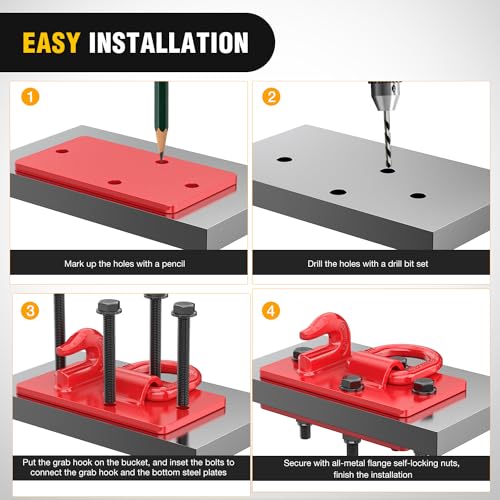 EASY INSTALLATION

1

Mark up the holes with a pencil

2

Drill the holes with a drill bit set

3

Put the grab hook on the bucket, and inset the bolts to connect the grab hook and the bottom steel plates

4

Secure with all-metal flange self-locking nuts, finish the installation