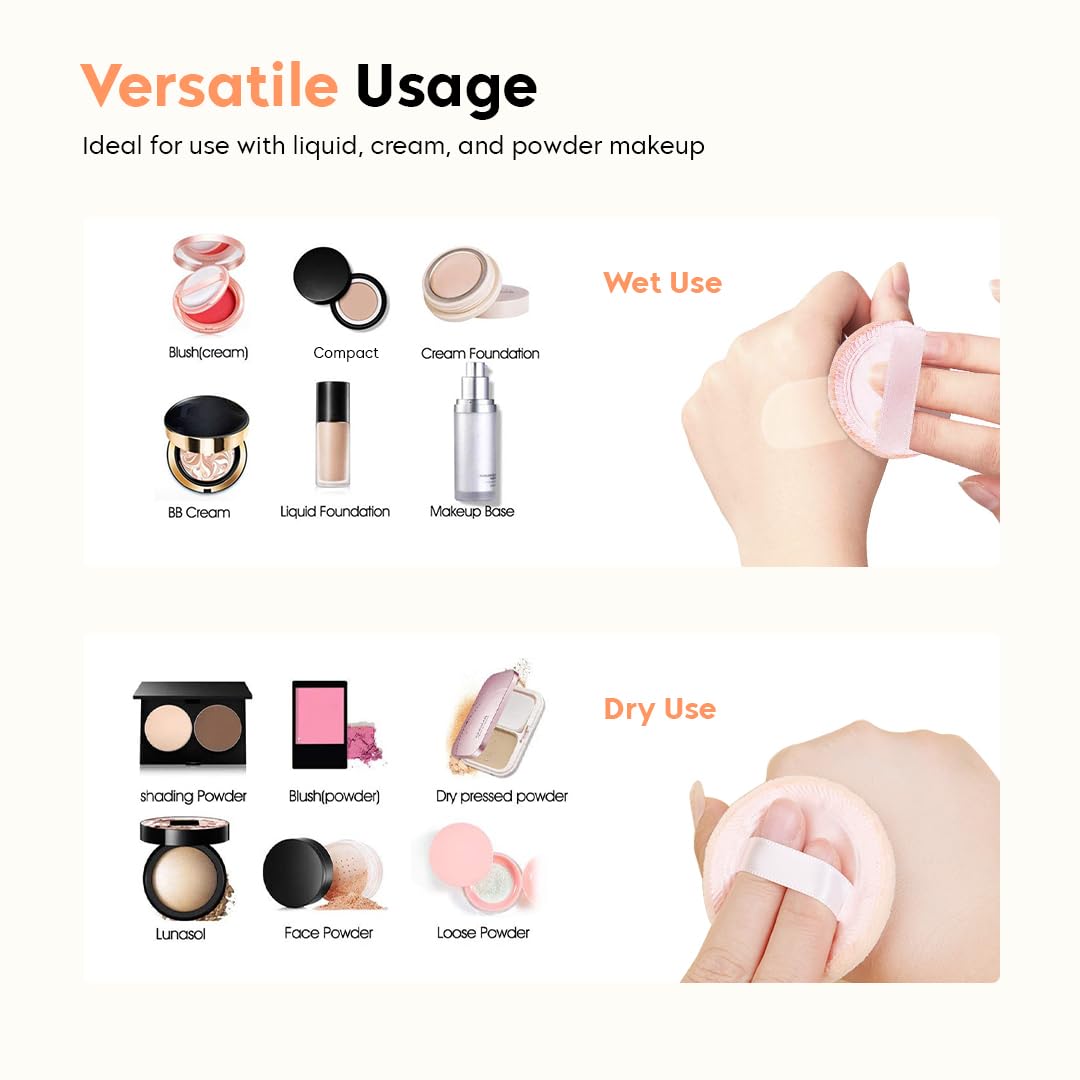 Versatile Usage
Ideal for use with liquid, cream, and powder makeup

Blush(cream)
Compact
Cream Foundation
BB Cream
Liquid Foundation
Makeup Base

Wet Use

shading Powder
Blush(powder)
Dry pressed powder
Lunasol
Face Powder
Loose Powder

Dry Use