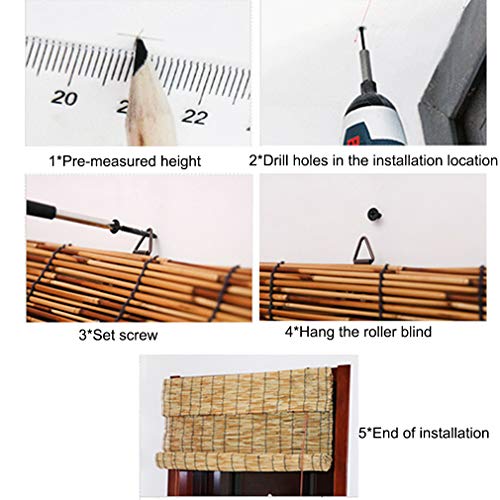 20
2
22

1*Pre-measured height

2*Drill holes in the installation location

3*Set screw

4*Hang the roller blind

5*End of installation