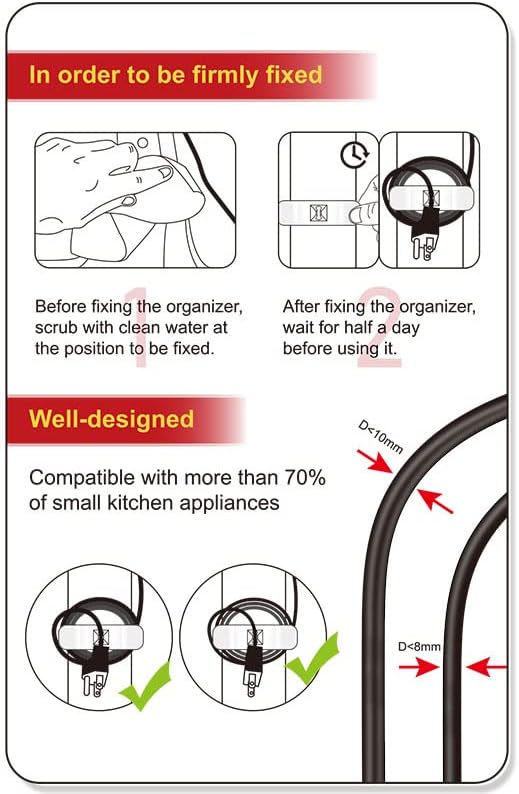 In order to be firmly fixed

1

Before fixing the organizer, scrub with clean water at the position to be fixed.

2

After fixing the organizer, wait for half a day before using it.

Well-designed

Compatible with more than 70% of small kitchen appliances

D<10mm

D<8mm