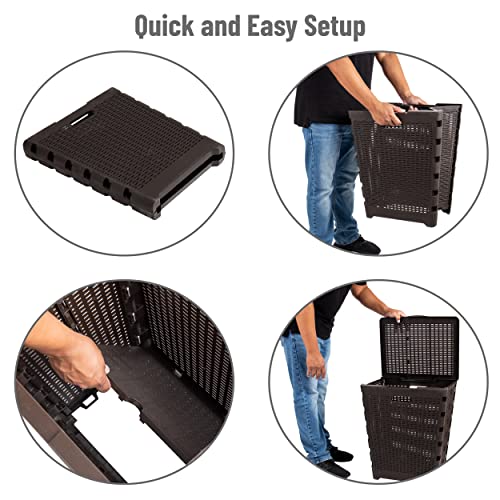 Quick and Easy Setup