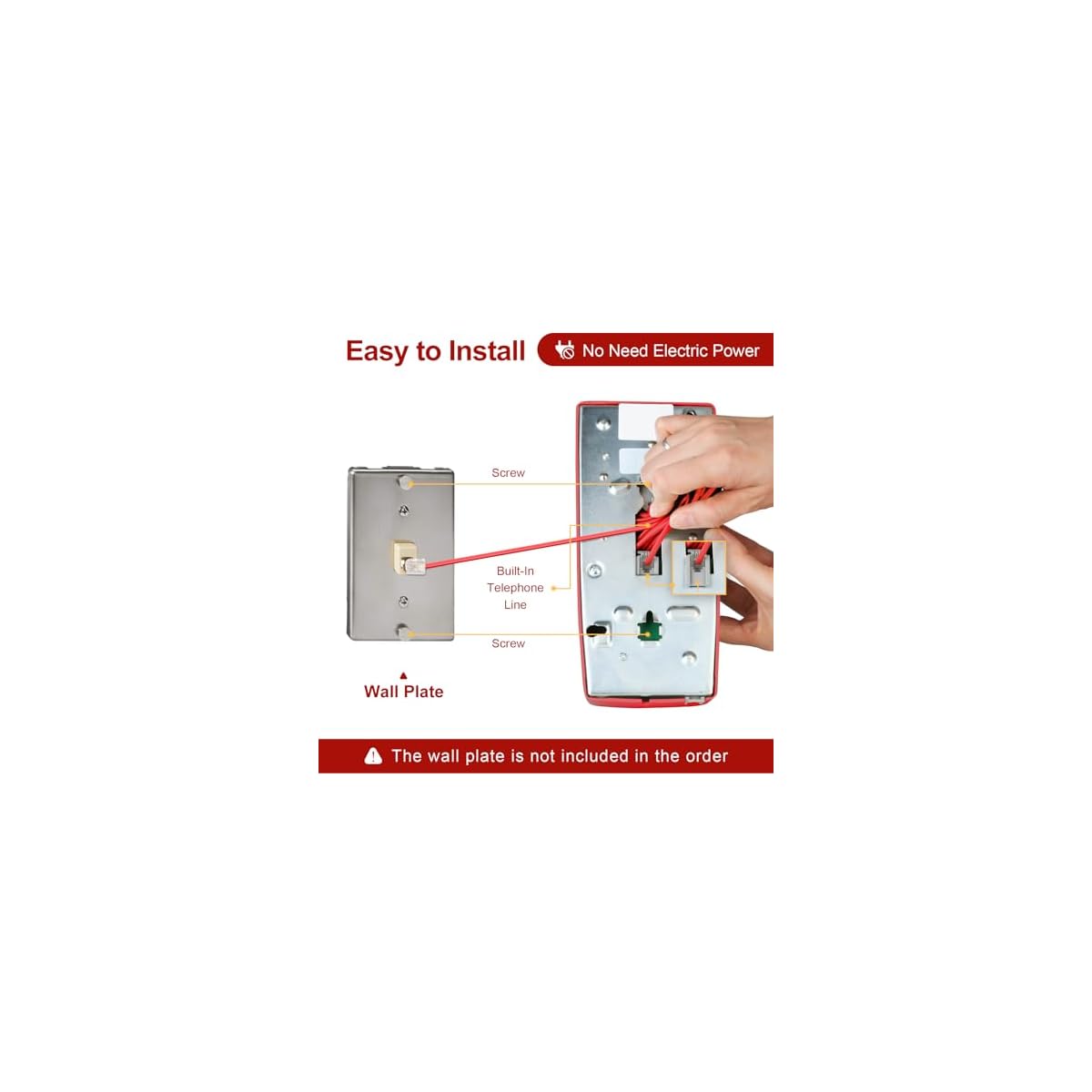 Easy to Install

No Need Electric Power

Screw

Built-In Telephone Line

Screw

Wall Plate

The wall plate is not included in the order