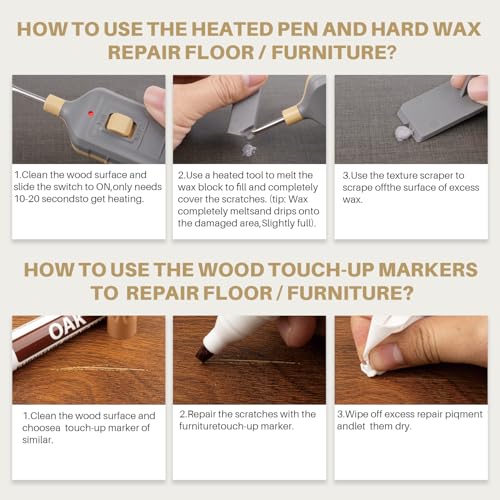 HOW TO USE THE HEATED PEN AND HARD WAX REPAIR FLOOR / FURNITURE?

1.Clean the wood surface and slide the switch to ON,only needs 10-20 secondsto get heating.

2.Use a heated tool to melt the wax block to fill and completely cover the scratches. (tip: Wax completely meltsand drips onto the damaged area,Slightly full).

3.Use the texture scraper to scrape offthe surface of excess wax.

HOW TO USE THE WOOD TOUCH-UP MARKERS TO REPAIR FLOOR / FURNITURE?

OAK

1.Clean the wood surface and choosea touch-up marker of similar.

2.Repair the scratches with the furnituretouch-up marker.

3.Wipe off excess repair piqment andlet them dry.