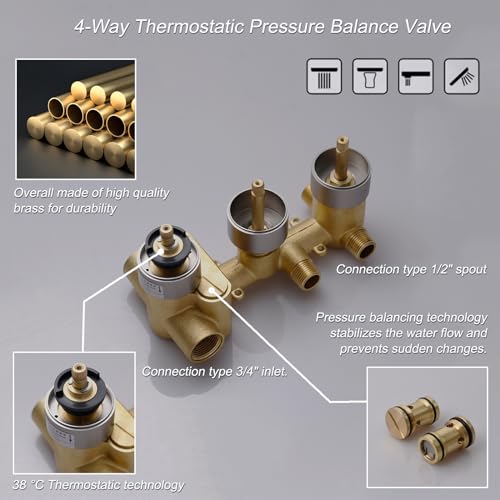 4-Way Thermostatic Pressure Balance Valve

Overall made of high quality brass for durability

Connection type 1/2" spout

Pressure balancing technology stabilizes the water flow and prevents sudden changes.

Connection type 3/4" inlet.

38 °C Thermostatic technology