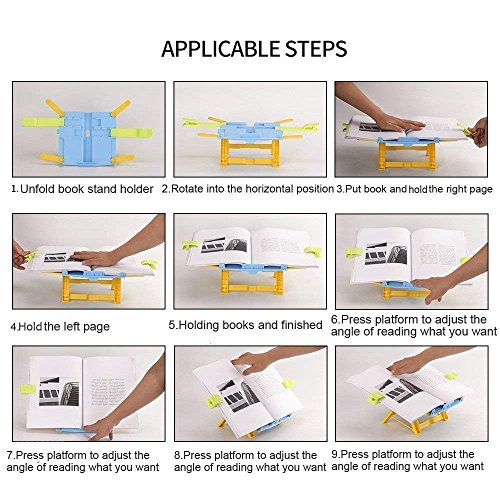 APPLICABLE STEPS

1.Unfold book stand holder

2.Rotate into the horizontal position

3.Put book and hold the right page

4.Hold the left page

5.Holding books and finished

6.Press platform to adjust the angle of reading what you want

7.Press platform to adjust the angle of reading what you want

8.Press platform to adjust the angle of reading what you want

9.Press platform to adjust the angle of reading what you want