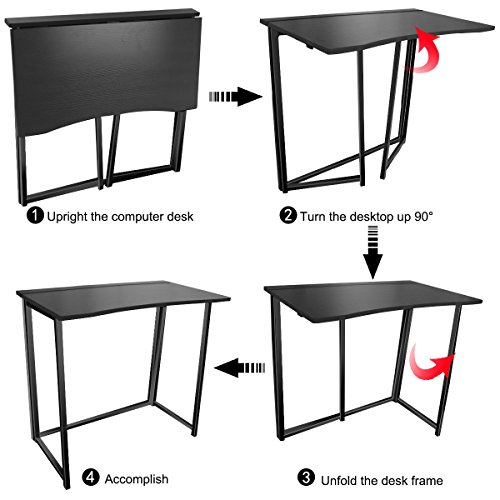 1 Upright the computer desk

2 Turn the desktop up 90°

4 Accomplish

3 Unfold the desk frame