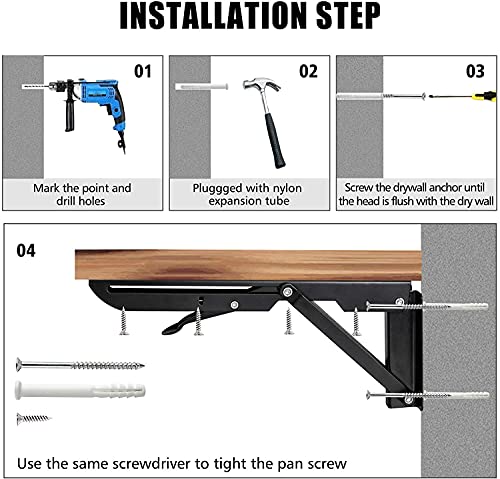 INSTALLATION STEP

01

Mark the point and drill holes

02

Pluggged with nylon expansion tube

03

Screw the drywall anchor until the head is flush with the dry wall

04

Use the same screwdriver to tight the pan screw