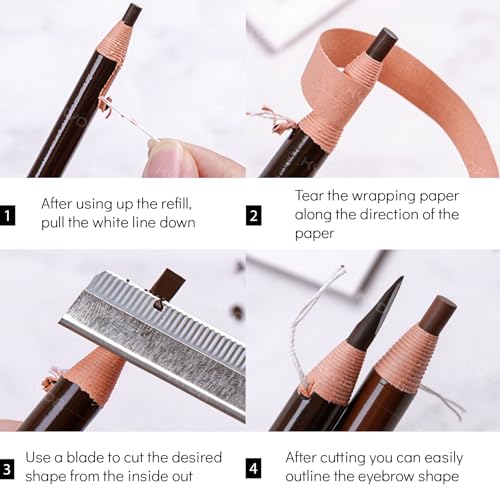 1 After using up the refill, pull the white line down

2 Tear the wrapping paper along the direction of the paper

3 Use a blade to cut the desired shape from the inside out

4 After cutting you can easily outline the eyebrow shape