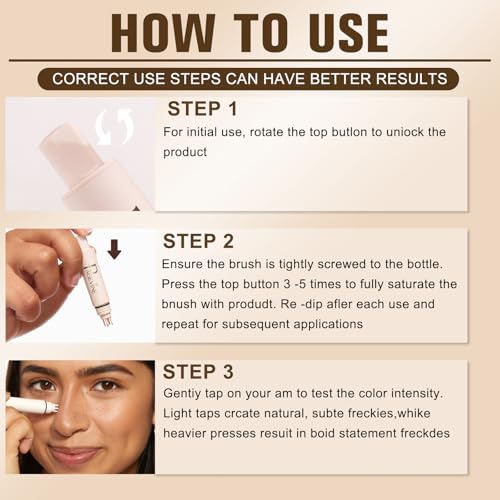 HOW TO USE

CORRECT USE STEPS CAN HAVE BETTER RESULTS

STEP 1
For initial use, rotate the top butlon to uniock the product

STEP 2
Ensure the brush is tightly screwed to the bottle. Press the top button 3 -5 times to fully saturate the bnush with produdt. Re -dip afler each use and repeat for subsequent applications

STEP 3
Gentiy tap on your am to test the color intensity. Light taps crcate natural, subte freckies,whike heavier presses resuit in boid statement freckdes