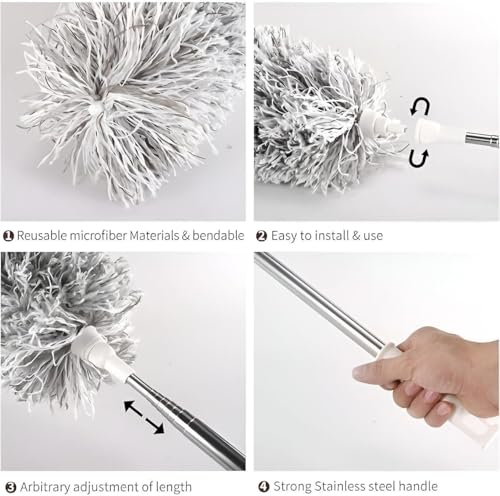 ❶ Reusable microfiber Materials & bendable

❷ Easy to install & use

❸ Arbitrary adjustment of length

❹ Strong Stainless steel handle