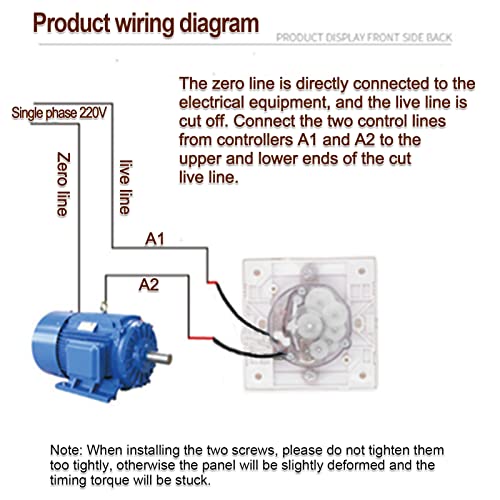 Product wiring diagram

PRODUCT DISPLAY FRONT SIDE BACK

The zero line is directly connected to the electrical equipment, and the live line is cut off. Connect the two control lines from controllers A1 and A2 to the upper and lower ends of the cut live line.

Single phase 220V

Zero line

live line

A1

A2

Note: When installing the two screws, please do not tighten them too tightly, otherwise the panel will be slightly deformed and the timing torque will be stuck.