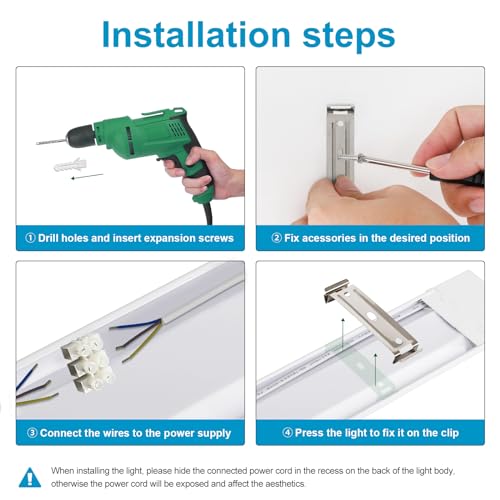 Installation steps

① Drill holes and insert expansion screws

② Fix acessories in the desired position

③ Connect the wires to the power supply

④ Press the light to fix it on the clip

When installing the light, please hide the connected power cord in the recess on the back of the light body, otherwise the power cord will be exposed and affect the aesthetics.