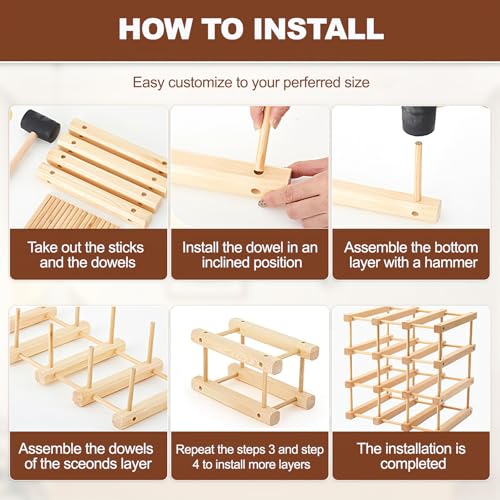 HOW TO INSTALL

Easy customize to your perferred size

Take out the sticks and the dowels

Install the dowel in an inclined position

Assemble the bottom layer with a hammer

Assemble the dowels of the sceonds layer

Repeat the steps 3 and step 4 to install more layers

The installation is completed