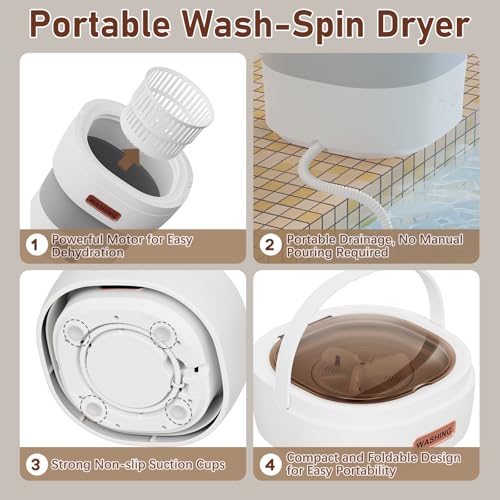 Portable Wash-Spin Dryer

WASHING

1 Powerful Motor for Easy Dehydration

2 Portable Drainage, No Manual Pouring Required

3 Strong Non-slip Suction Cups

WASHING

4 Compact and Foldable Design for Easy Portability