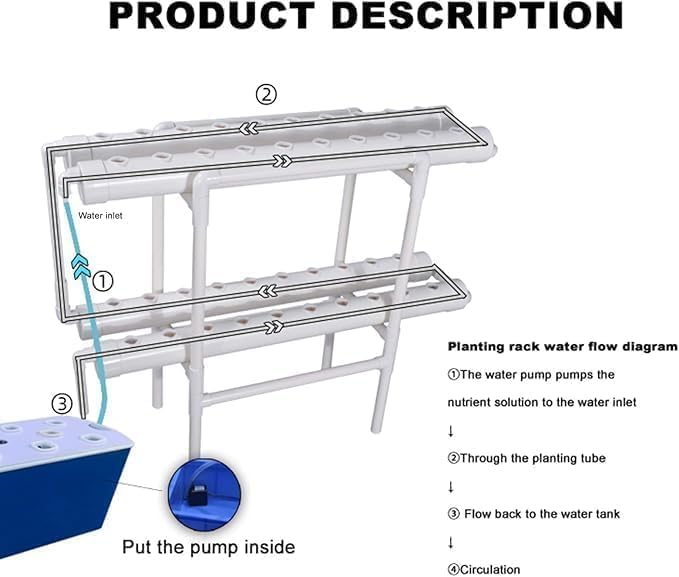 PRODUCT DESCRIPTION

②

Water inlet

①

③

Put the pump inside

Planting rack water flow diagram

①The water pump pumps the nutrient solution to the water inlet

↓

②Through the planting tube

↓

③ Flow back to the water tank

↓

④Circulation