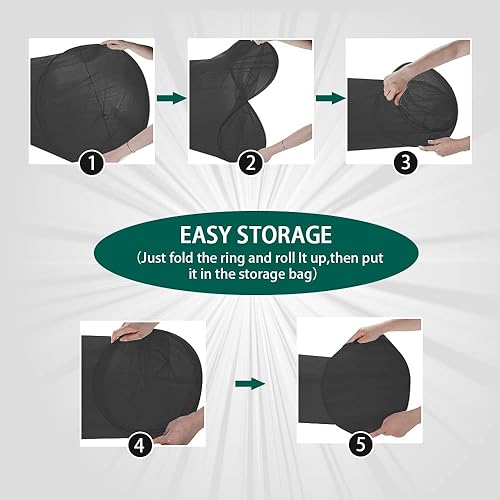 1

2

3

EASY STORAGE
(Just fold the ring and roll It up,then put it in the storage bag)

4

5