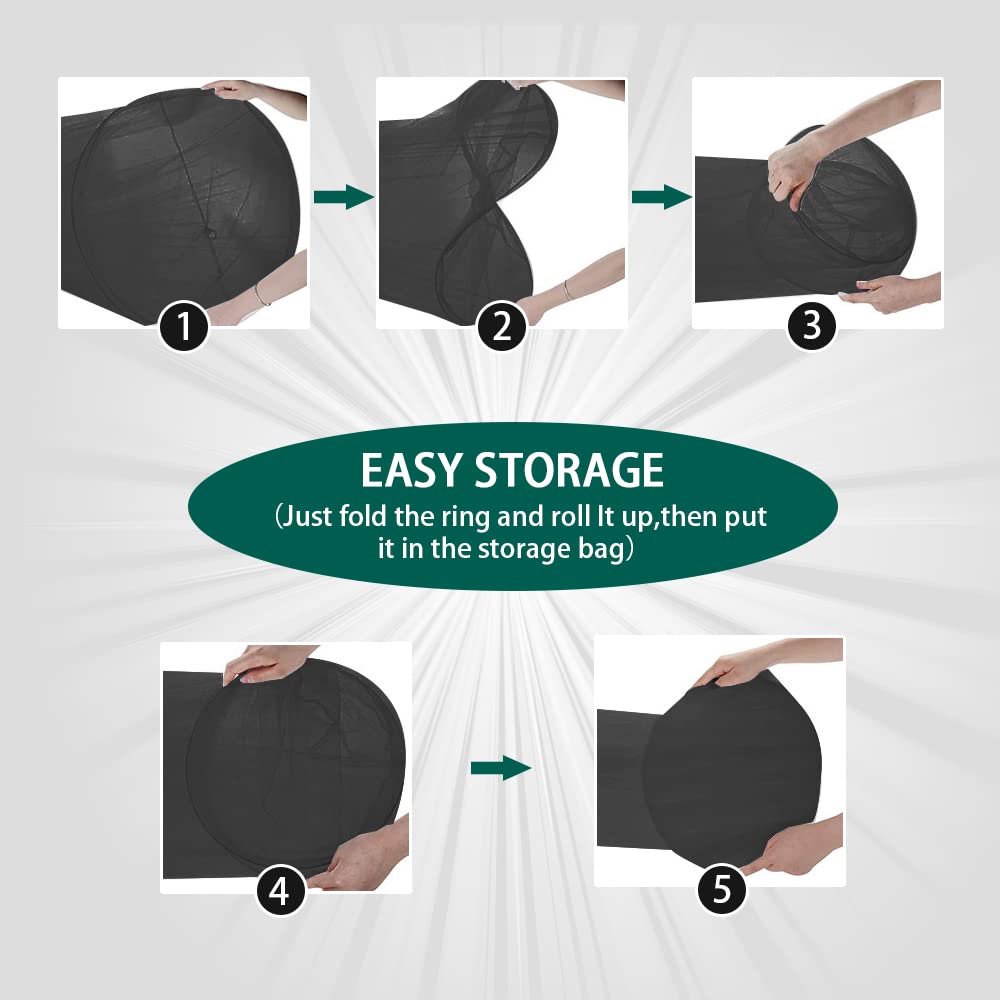 1

2

3

EASY STORAGE
(Just fold the ring and roll It up,then put it in the storage bag)

4

5