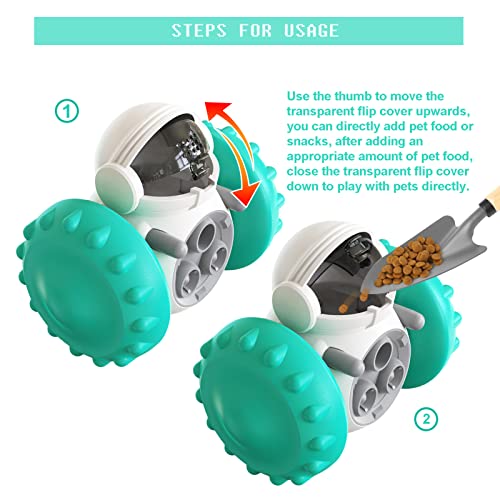 STEPS FOR USAGE

①

Use the thumb to move the transparent flip cover upwards, you can directly add pet food or snacks, after adding an appropriate amount of pet food, close the transparent flip cover down to play with pets directly.

②