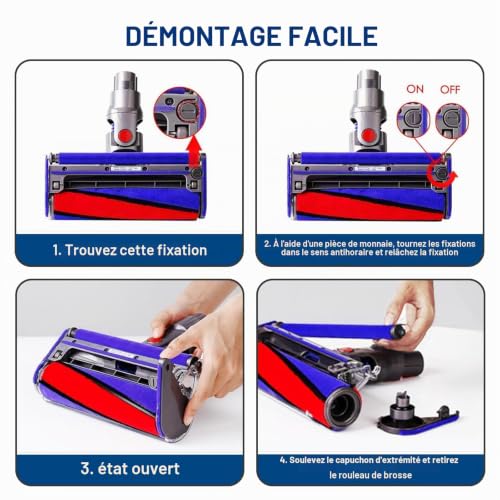 DÉMONTAGE FACILE

1. Trouvez cette fixation

ON

OFF

2. À l'aide d'une pièce de monnaie, tournez les fixations dans le sens antihoraire et relâchez la fixation

3. état ouvert

4. Soulevez le capuchon d'extrémité et retirez le rouleau de brosse