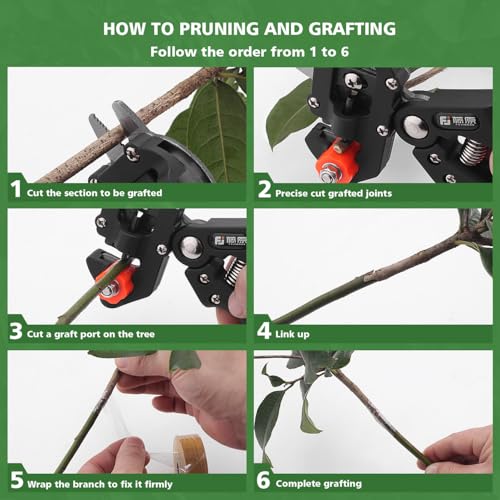 HOW TO PRUNING AND GRAFTING
Follow the order from 1 to 6

1 Cut the section to be grafted

2 Precise cut grafted joints

3 Cut a graft port on the tree

4 Link up

5 Wrap the branch to fix it firmly

6 Complete grafting