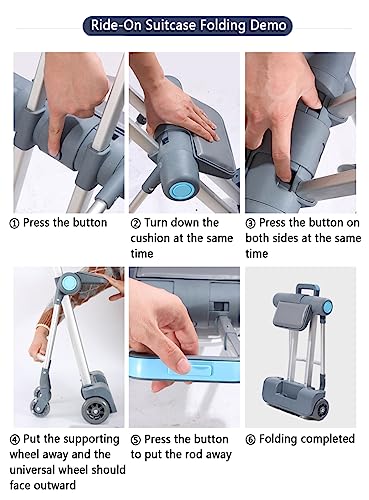 Ride-On Suitcase Folding Demo

① Press the button

② Turn down the cushion at the same time

③ Press the button on both sides at the same time

④ Put the supporting wheel away and the universal wheel should face outward

⑤ Press the button to put the rod away

⑥ Folding completed