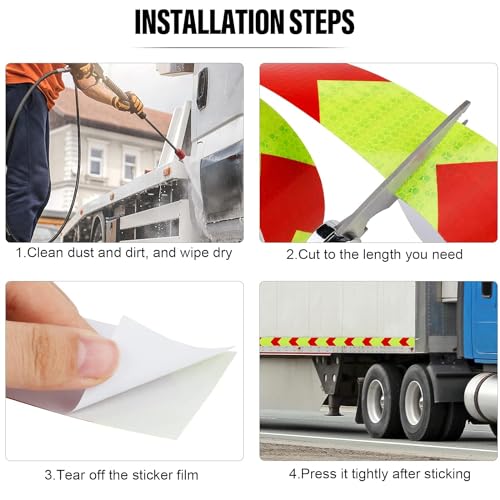 INSTALLATION STEPS

1.Clean dust and dirt, and wipe dry

2.Cut to the length you need

3.Tear off the sticker film

4.Press it tightly after sticking