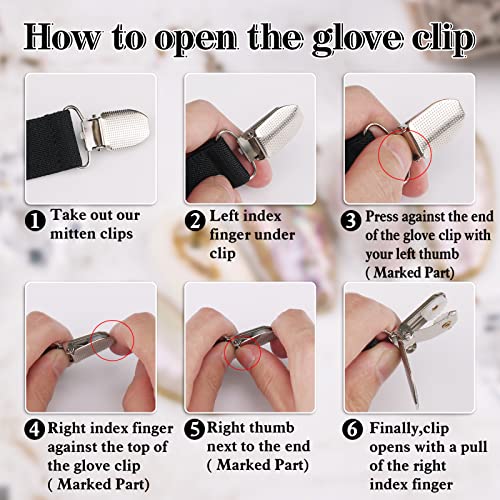 How to open the glove clip

1 Take out our mitten clips

2 Left index finger under clip

3 Press against the end of the glove clip with your left thumb ( Marked Part)

4 Right index finger against the top of the glove clip ( Marked Part)

5 Right thumb next to the end ( Marked Part)

6 Finally,clip opens with a pull of the right index finger