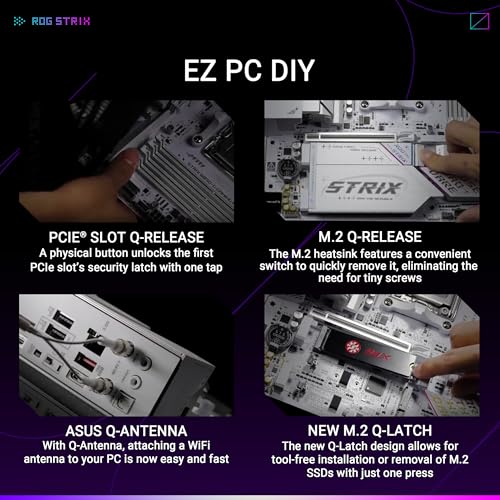 ROG STRIX

EZ PC DIY

STRIX

PCIE® SLOT Q-RELEASE
A physical button unlocks the first PCIe slot's security latch with one tap

M.2 Q-RELEASE
The M.2 heatsink features a convenient switch to quickly remove it, eliminating the need for tiny screws

ASUS Q-ANTENNA
With Q-Antenna, attaching a WiFi antenna to your PC is now easy and fast

NEW M.2 Q-LATCH
The new Q-Latch design allows for tool-free installation or removal of M.2 SSDs with just one press