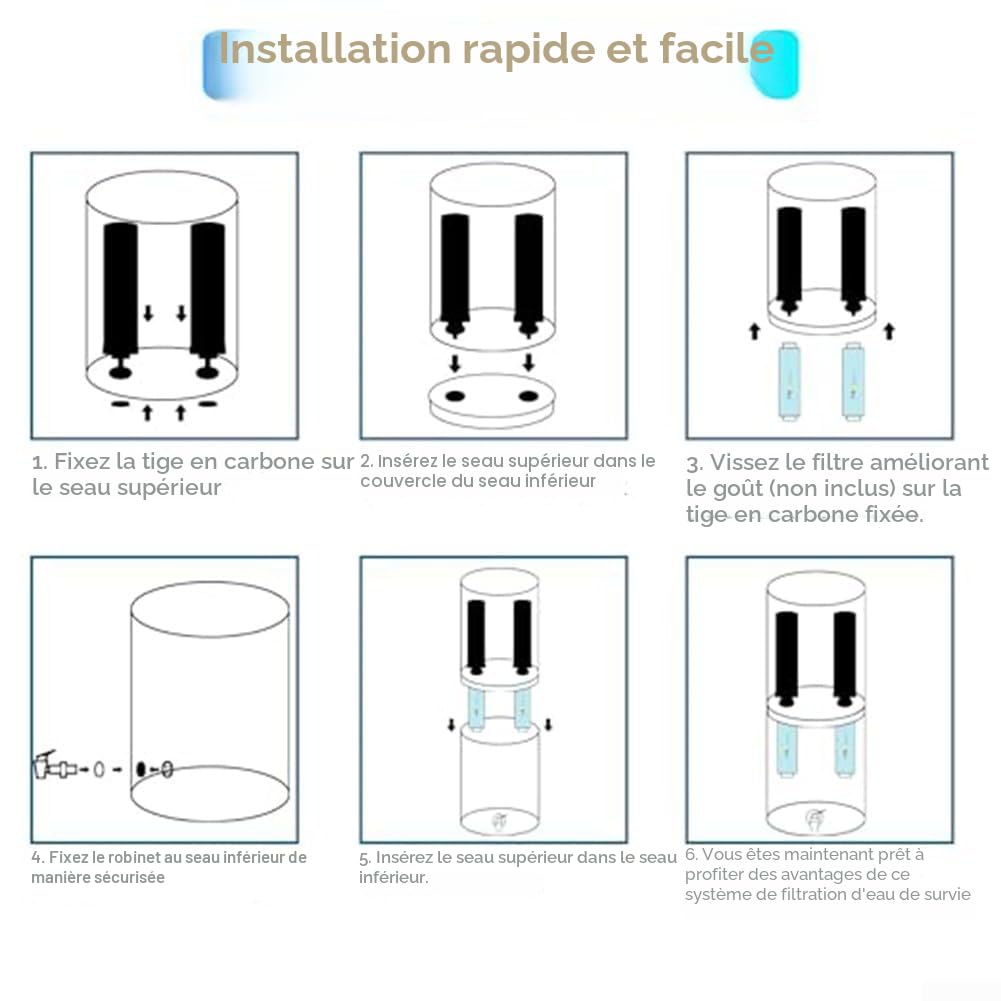 Installation rapide et facile

1. Fixez la tige en carbone sur le seau supérieur

2. Insérez le seau supérieur dans le couvercle du seau inférieur

3. Vissez le filtre améliorant le goût (non inclus) sur la tige en carbone fixée.

4. Fixez le robinet au seau inférieur de manière sécurisée

5. Insérez le seau supérieur dans le seau inférieur.

6. Vous êtes maintenant prêt à profiter des avantages de ce système de filtration d'eau de survie