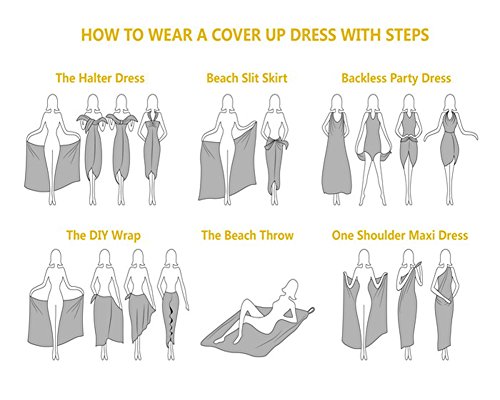 HOW TO WEAR A COVER UP DRESS WITH STEPS

The Halter Dress

Beach Slit Skirt

Backless Party Dress

The DIY Wrap

The Beach Throw

One Shoulder Maxi Dress