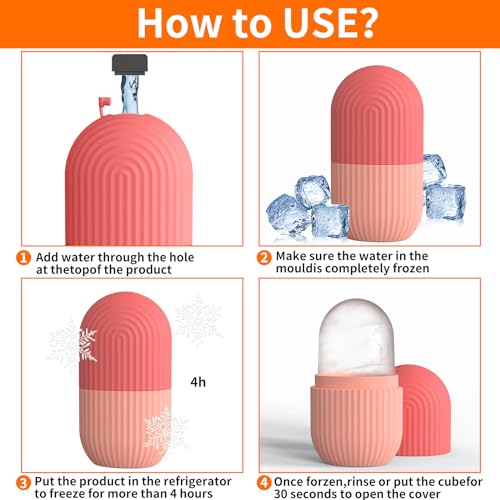 How to USE?

1 Add water through the hole at thetopof the product

2 Make sure the water in the mouldis completely frozen

4h

3 Put the product in the refrigerator to freeze for more than 4 hours

4 Once forzen,rinse or put the cubefor 30 seconds to open the cover