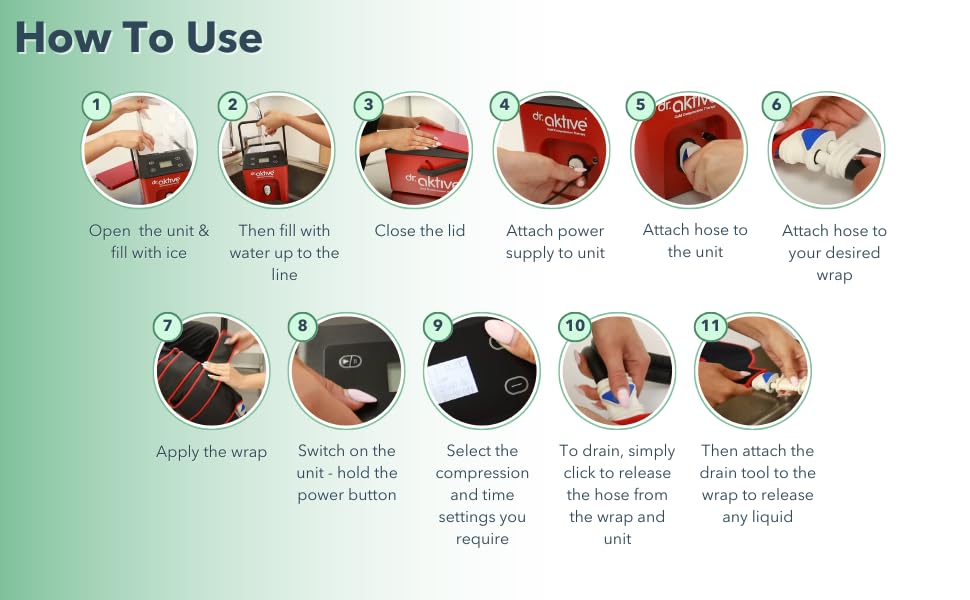 How To Use

1
dr.aktive
Open the unit & fill with ice

2
dr.aktive
Then fill with water up to the line

3
dr.aktive
Close the lid

4
dr.aktive
Attach power supply to unit

5
dr.aktive
Attach hose to the unit

6
Attach hose to your desired wrap

7
Apply the wrap

8
Switch on the unit - hold the power button

9
Select the compression and time settings you require

10
To drain, simply click to release the hose from the wrap and unit

11
Then attach the drain tool to the wrap to release any liquid