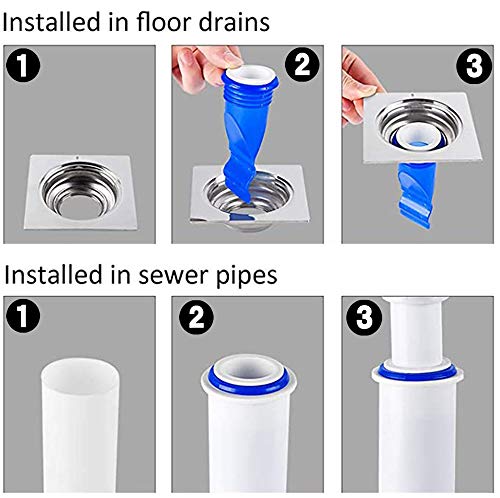 Installed in floor drains

1

2

3

Installed in sewer pipes

1

2

3