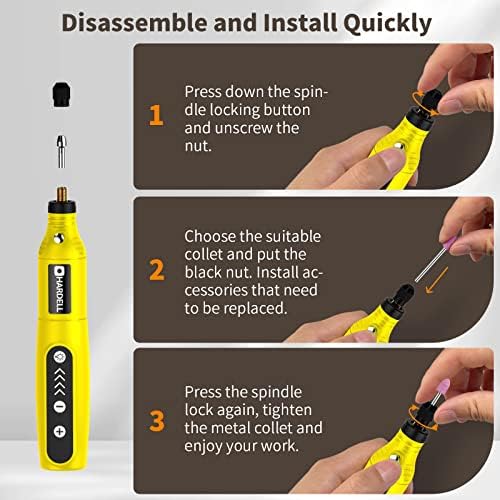 Disassemble and Install Quickly

HARDELL

1 Press down the spindle locking button and unscrew the nut.

2 Choose the suitable collet and put the black nut. Install accessories that need to be replaced.

3 Press the spindle lock again, tighten the metal collet and enjoy your work.