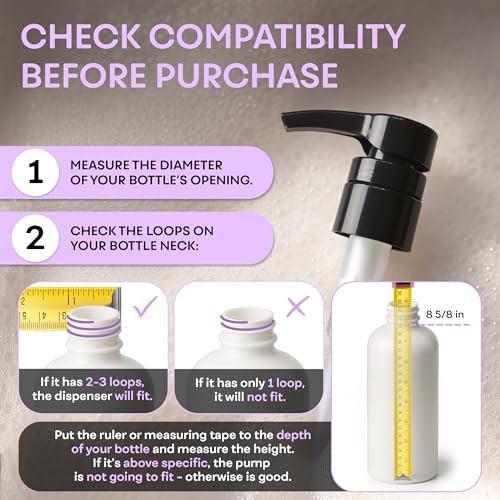 CHECK COMPATIBILITY BEFORE PURCHASE

1 MEASURE THE DIAMETER OF YOUR BOTTLE'S OPENING.

2 CHECK THE LOOPS ON YOUR BOTTLE NECK:

2 1 4 3

If it has 2-3 loops, the dispenser will fit.

If it has only 1 loop, it will not fit.

8 5/8 in

Put the ruler or measuring tape to the depth of your bottle and measure the height. If it's above specific, the pump is not going to fit - otherwise is good.