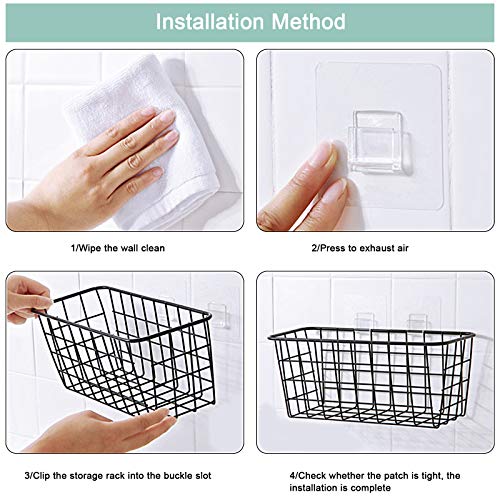 Installation Method

1/Wipe the wall clean

2/Press to exhaust air

3/Clip the storage rack into the buckle slot

4/Check whether the patch is tight, the installation is complete