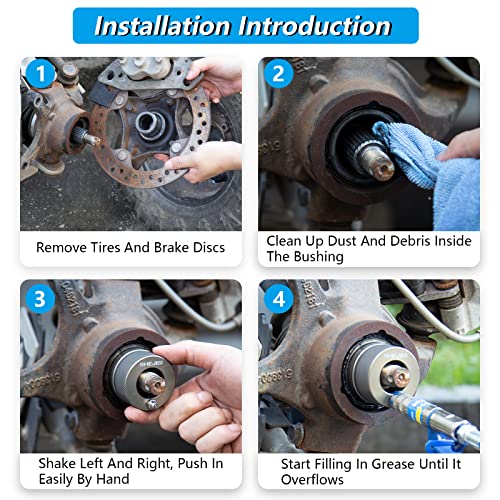 Installation Introduction

1

Remove Tires And Brake Discs

2

Clean Up Dust And Debris Inside The Bushing

3

Shake Left And Right, Push In Easily By Hand

4

Start Filling In Grease Until It Overflows