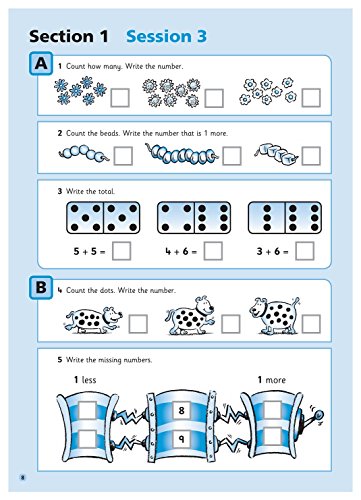 Section 1 Session 3

A

1 Count how many. Write the number.

2 Count the beads. Write the number that is 1 more.

3 Write the total.

5 + 5 =

4 + 6 =

3 + 6 =

B

4 Count the dots. Write the number.

5 Write the missing numbers.

1 less

1 more

8

9

8