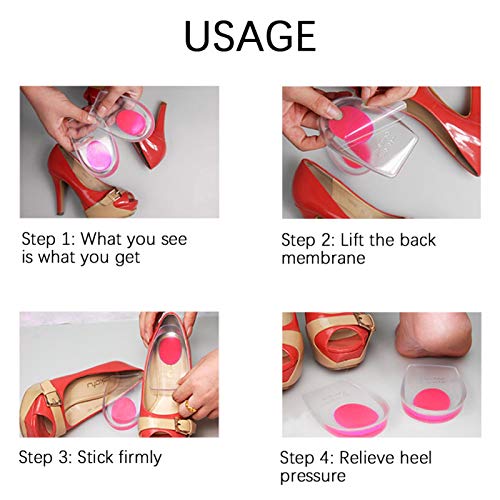 USAGE

Step 1: What you see is what you get

Step 2: Lift the back membrane

Step 3: Stick firmly

Step 4: Relieve heel pressure